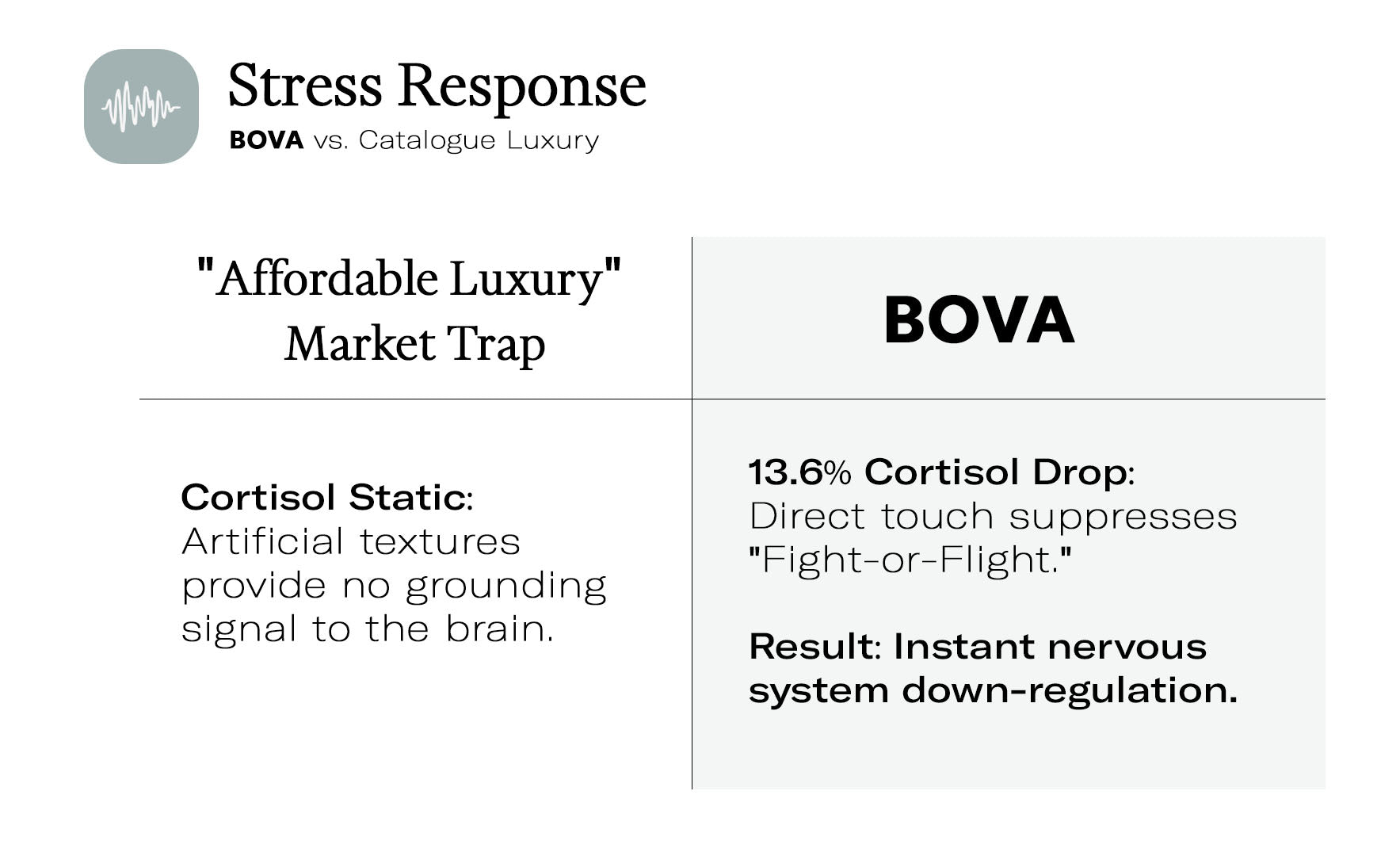 Stress Response

BOVA vs. Catalogue Luxury

| "Affordable Luxury" Market Trap | BOVA |
|---|---|
| Cortisol Static: Artificial textures provide no grounding signal to the brain. | 13.6% Cortisol Drop: Direct touch suppresses "Fight-or-Flight." Result: Instant nervous system down-regulation. |