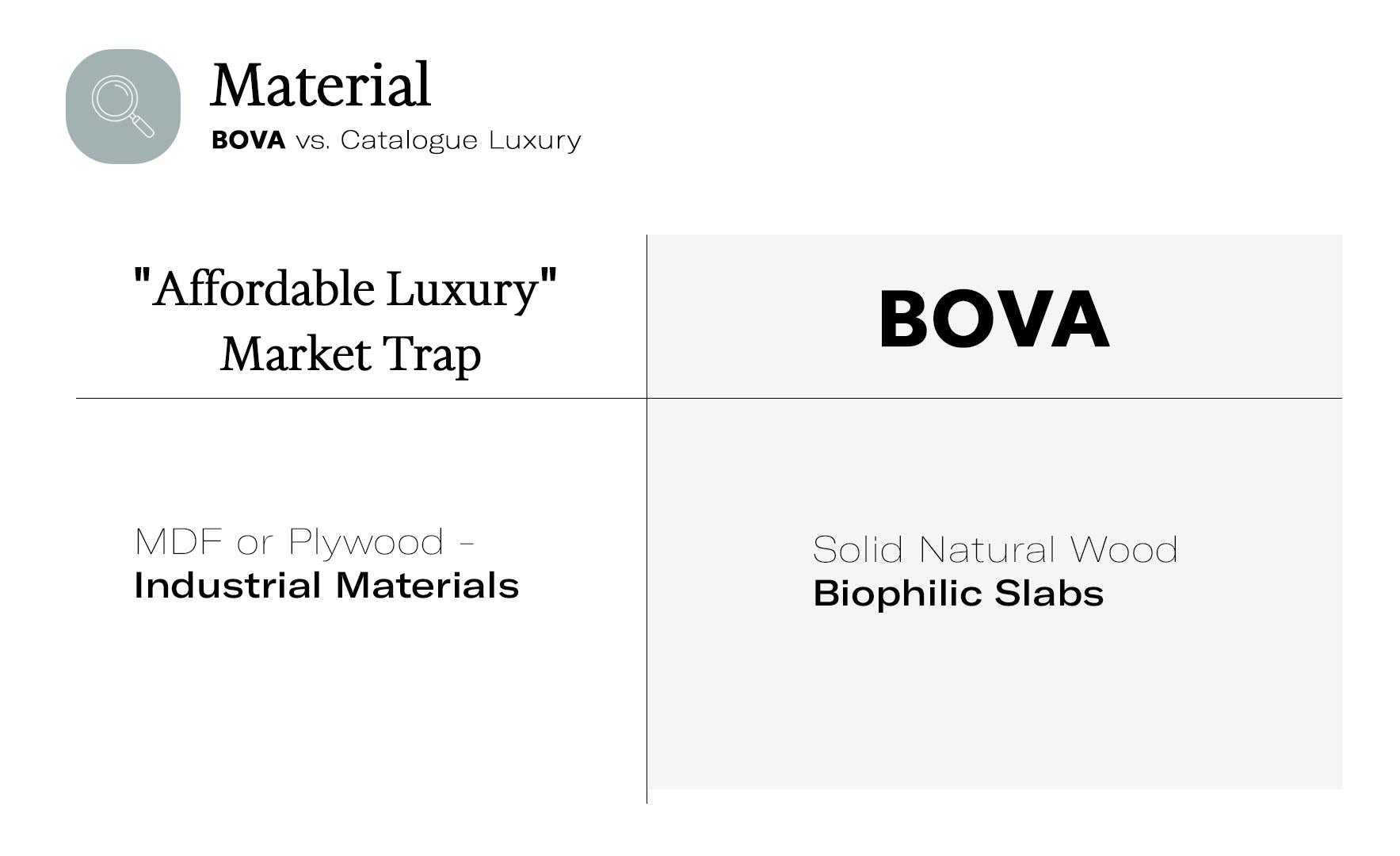 Material
BOVA vs. Catalogue Luxury

| "Affordable Luxury" Market Trap | BOVA |
|---|---|
| MDF or Plywood - Industrial Materials | Solid Natural Wood Biophilic Slabs |